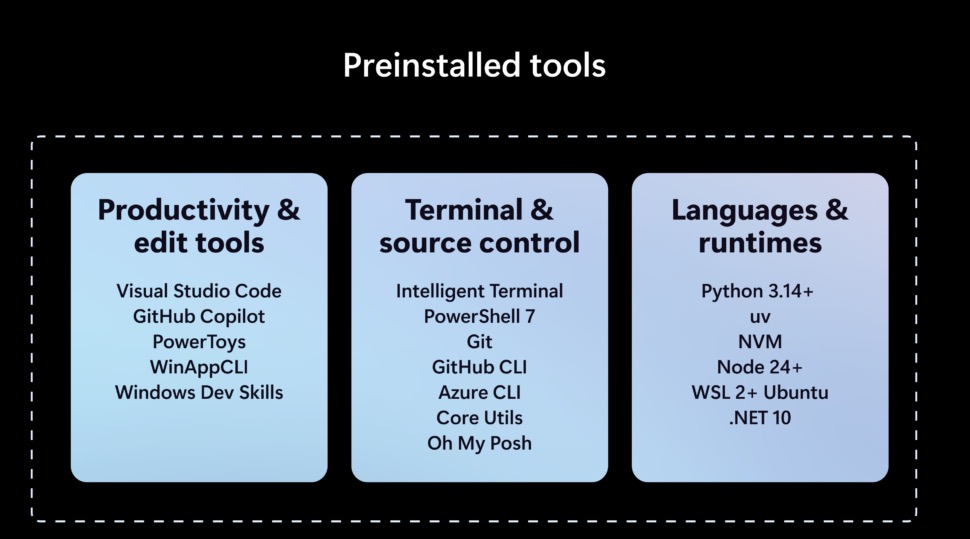 Preinstalled tools

Productivity & edit tools

Visual Studio Code
GitHub Copilot
PowerToys
WinAppCLI
Windows Dev Skills

Terminal & source control

Intelligent Terminal
PowerShell 7
Git
GitHub CLI
Azure CLI
Core Utils
Oh My Posh

Languages & runtimes

Python 3.14+
uv
NVM
Node 24+
WSL 2+ Ubuntu
.NET 10